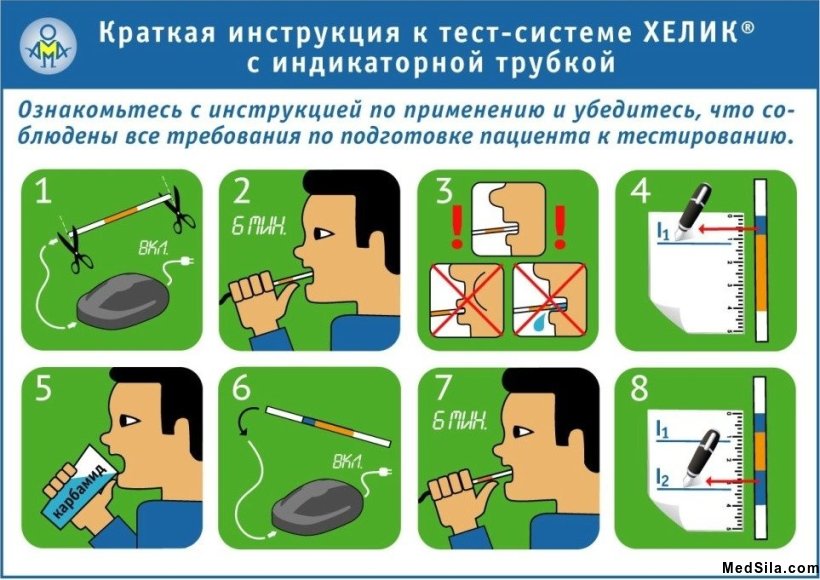 АМА

Краткая инструкция к тест-системе ХЕЛИК®
с индикаторной трубкой

Ознакомьтесь с инструкцией по применению и убедитесь, что соблюдены все требования по подготовке пациента к тестированию.

1
ВКЛ.

2
6 МИН.

3
!
!

4
$I_1$

5
карбамид

6
ВКЛ.

7
6 МИН.

8
$I_1$
$I_2$

MedSila.com